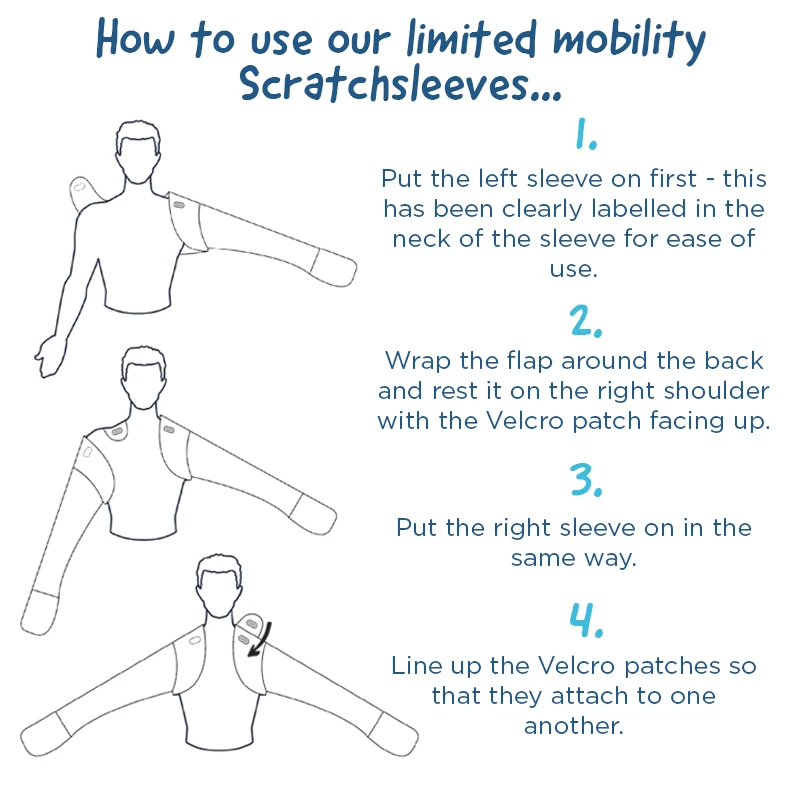 How to use our limited mobility Scratchsleeves...

1.

Put the left sleeve on first - this has been clearly labelled in the neck of the sleeve for ease of use.

2.

Wrap the flap around the back and rest it on the right shoulder with the Velcro patch facing up.

3.

Put the right sleeve on in the same way.

4.

Line up the Velcro patches so that they attach to one another.